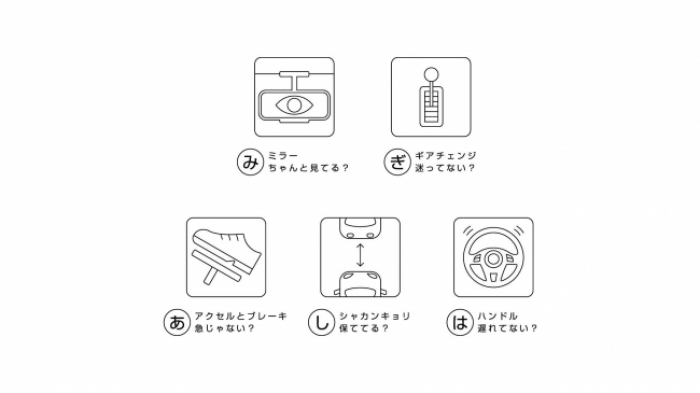 み ミラー
ちゃんと見てる？

ぎ ギアチェンジ
迷ってない？

あ アクセルとブレーキ
急じゃない？

し シャカンキョリ
保ててる？

は ハンドル
遅れてない？