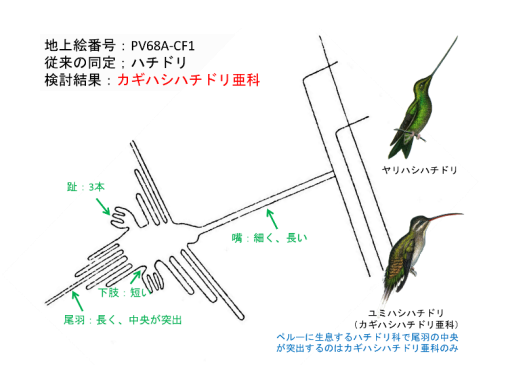 地上絵番号：PV68A-CF1
従来の同定：ハチドリ
検討結果：カギハシハチドリ亜科

趾：3本

嘴：細く、長い

下肢：短い

尾羽：長く、中央が突出

ヤリハシハチドリ

ユミハシハチドリ
（カギハシハチドリ亜科）
ペルーに生息するハチドリ科で尾羽の中央が突出するのはカギハシハチドリ亜科のみ