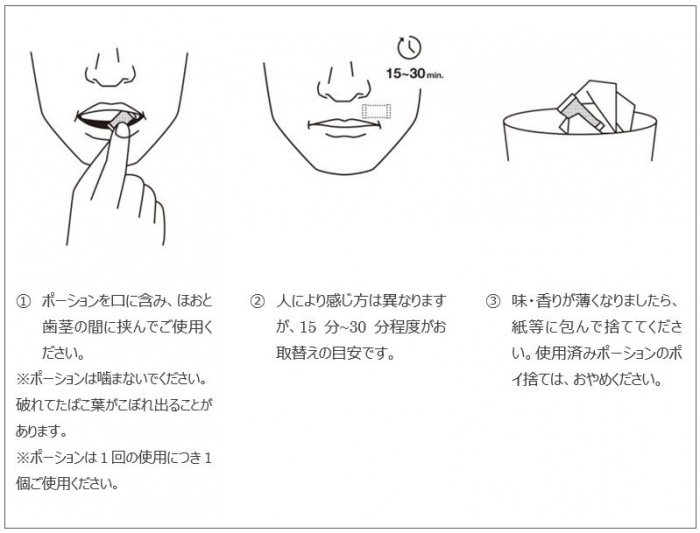 15~30 min.

① ポーションを口に含み、ほおと歯茎の間に挟んでご使用ください。
※ポーションは噛まないでください。破れてたばこ葉がこぼれ出ることがあります。
※ポーションは 1 回の使用につき 1 個ご使用ください。

② 人により感じ方は異なりますが、15 分~30 分程度がお取替えの目安です。

③ 味・香りが薄くなりましたら、紙等に包んで捨ててください。使用済みポーションのポイ捨ては、おやめください。