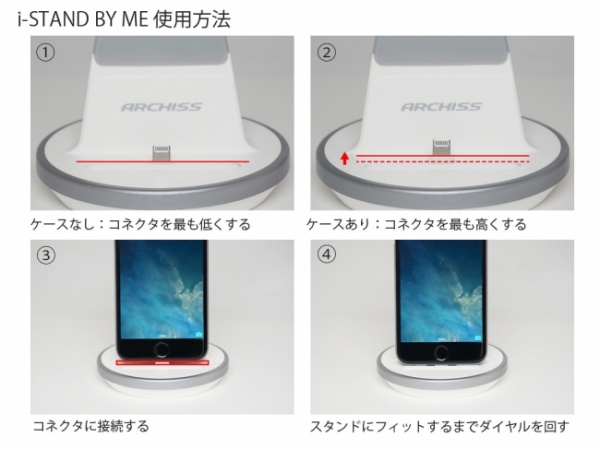 i-STAND BY ME 使用方法

①

ARCHISS

ケースなし：コネクタを最も低くする

②

ARCHISS

ケースあり：コネクタを最も高くする

③

コネクタに接続する

④

スタンドにフィットするまでダイヤルを回す