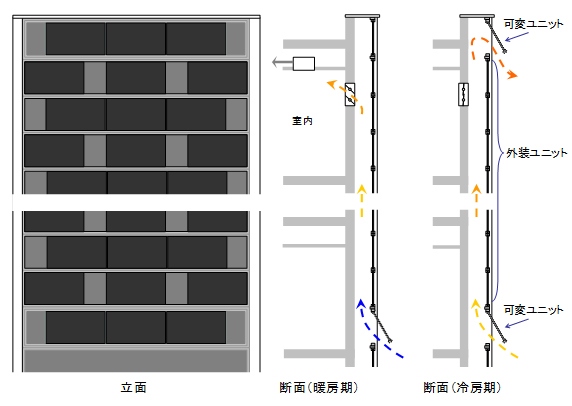 可変ユニット

室内

外装ユニット

可変ユニット

立面

断面（暖房期）

断面（冷房期）