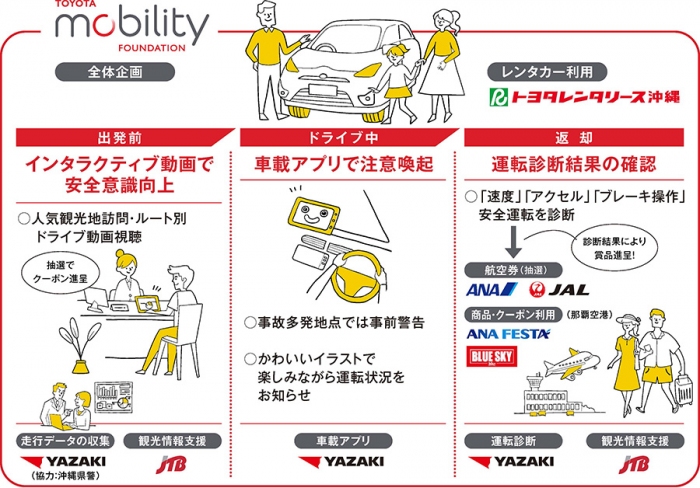 TOYOTA
mobility
FOUNDATION

全体企画

レンタカー利用
トヨタレンタリース沖縄

出発前
インタラクティブ動画で安全意識向上
○人気観光地訪問・ルート別ドライブ動画視聴
抽選でクーポン進呈
走行データの収集
YAZAKI
(協力:沖縄県警)
観光情報支援
JTB

ドライブ中
車載アプリで注意喚起
○事故多発地点では事前警告
○かわいいイラストで楽しみながら運転状況をお知らせ
車載アプリ
YAZAKI

返却
運転診断結果の確認
○「速度」「アクセル」「ブレーキ操作」安全運転を診断
診断結果により賞品進呈!
航空券(抽選)
ANA JAL
商品・クーポン利用 (那覇空港)
ANA FESTA
BLUE SKY
運転診断
YAZAKI
観光情報支援
JTB