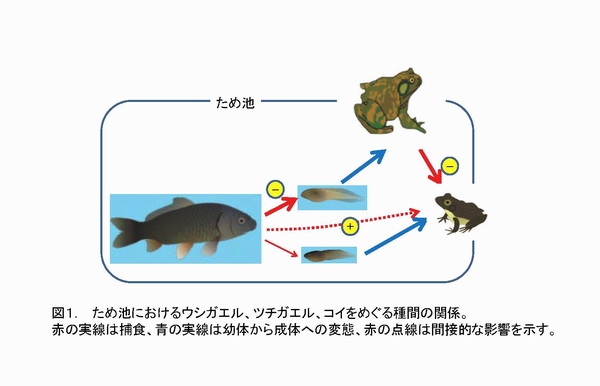 ため池

−

−

+

図1.　ため池におけるウシガエル、ツチガエル、コイをめぐる種間の関係。
赤の実線は捕食、青の実線は幼体から成体への変態、赤の点線は間接的な影響を示す。